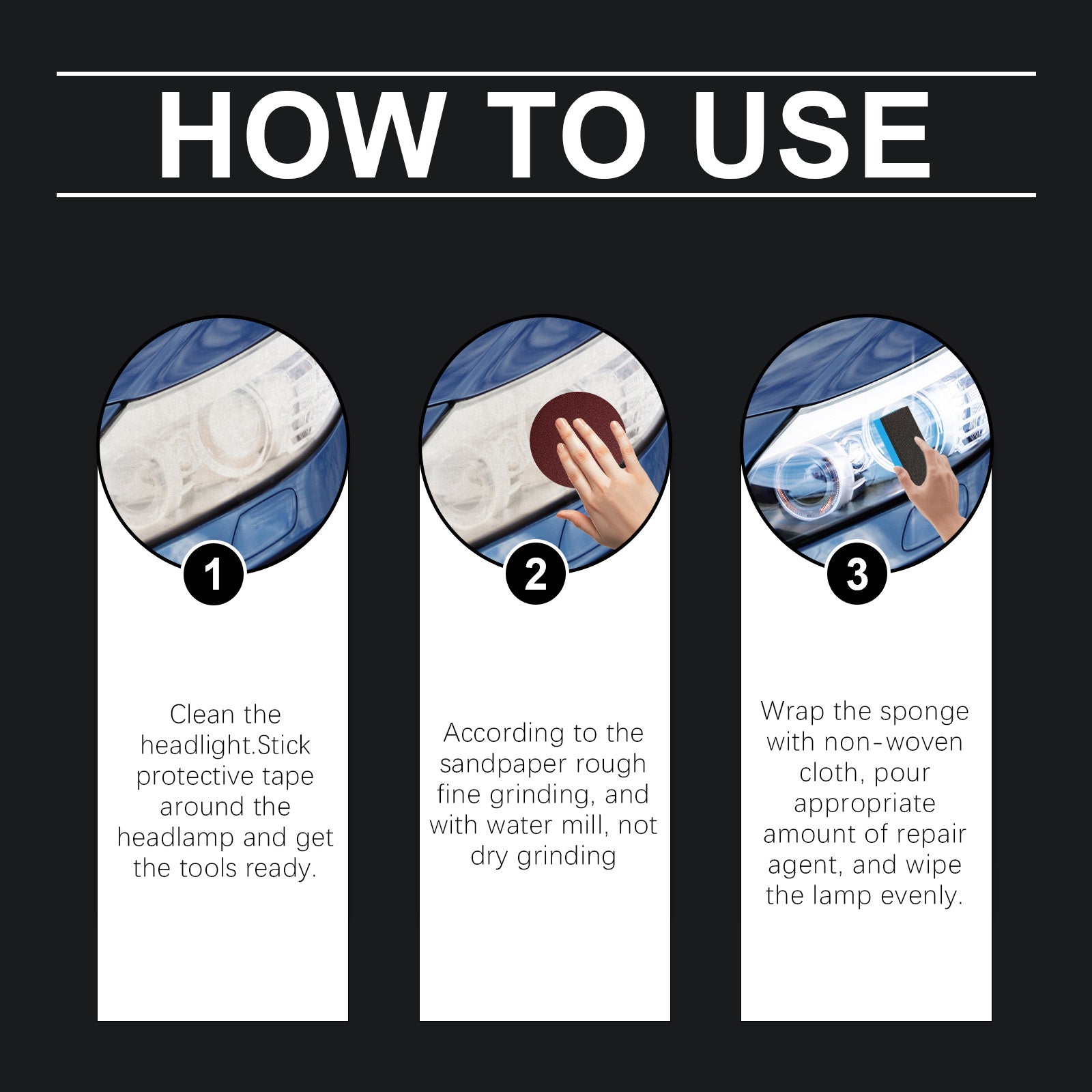 HOW TO USE

1

Clean the headlight.Stick protective tape around the headlamp and get the tools ready.

2

According to the sandpaper rough fine grinding, and with water mill, not dry grinding

3

Wrap the sponge with non-woven cloth, pour appropriate amount of repair agent, and wipe the lamp evenly.