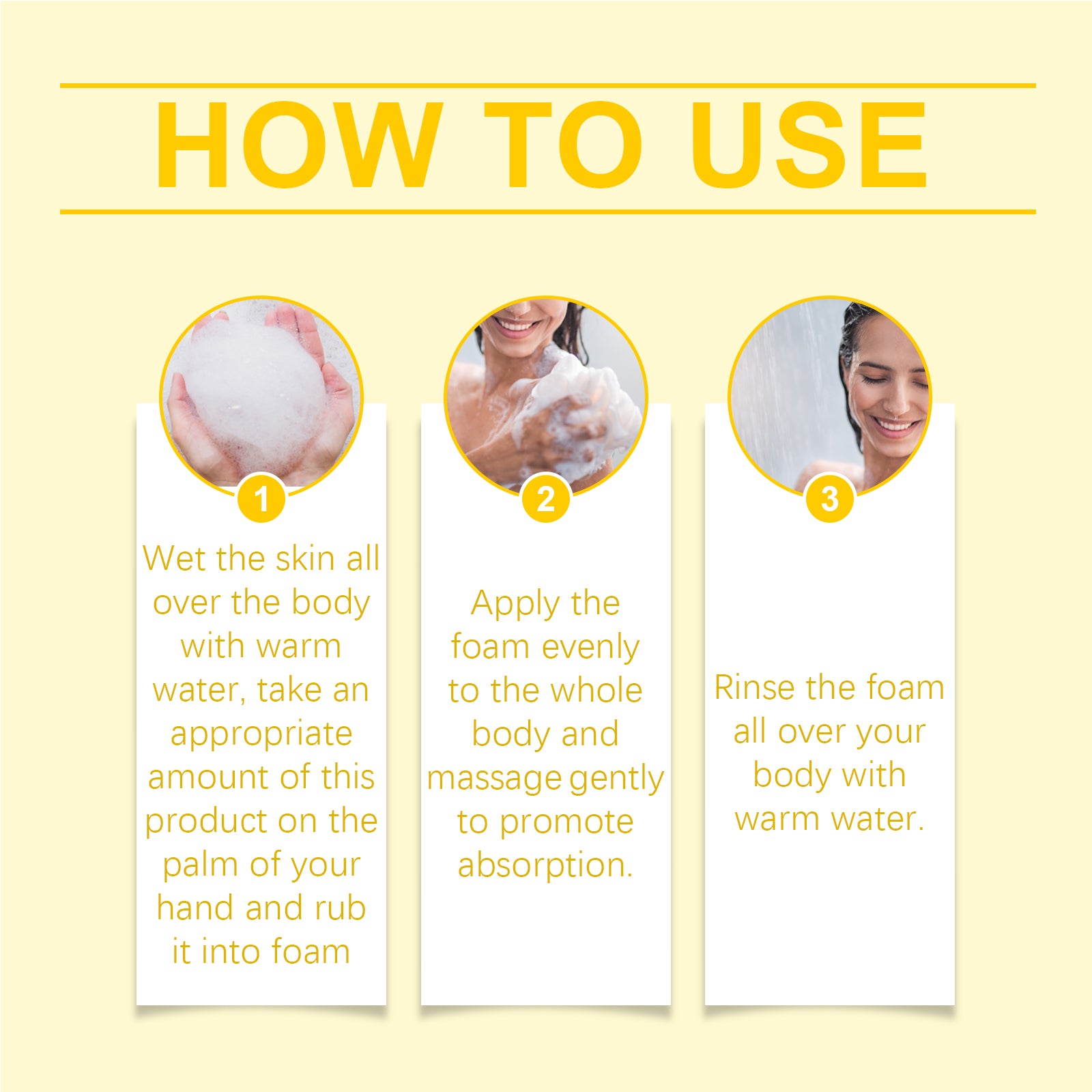 HOW TO USE

1

Wet the skin all over the body with warm water, take an appropriate amount of this product on the palm of your hand and rub it into foam

2

Apply the foam evenly to the whole body and massage gently to promote absorption.

3

Rinse the foam all over your body with warm water.