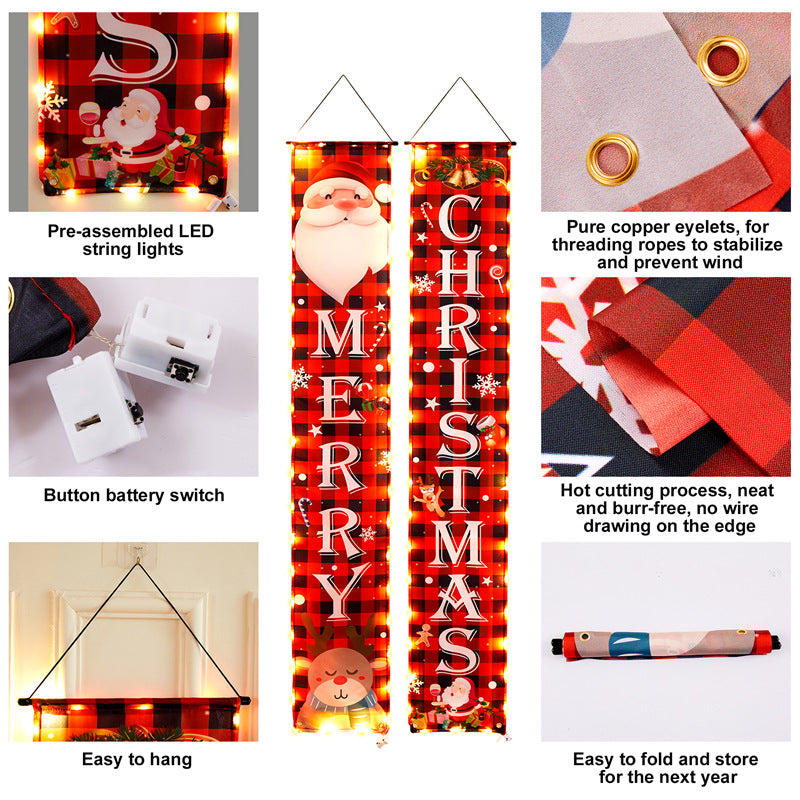 S

Pre-assembled LED string lights

Button battery switch

Easy to hang

MERRY

CHRISTMAS

Pure copper eyelets, for threading ropes to stabilize and prevent wind

Hot cutting process, neat and burr-free, no wire drawing on the edge

Easy to fold and store for the next year