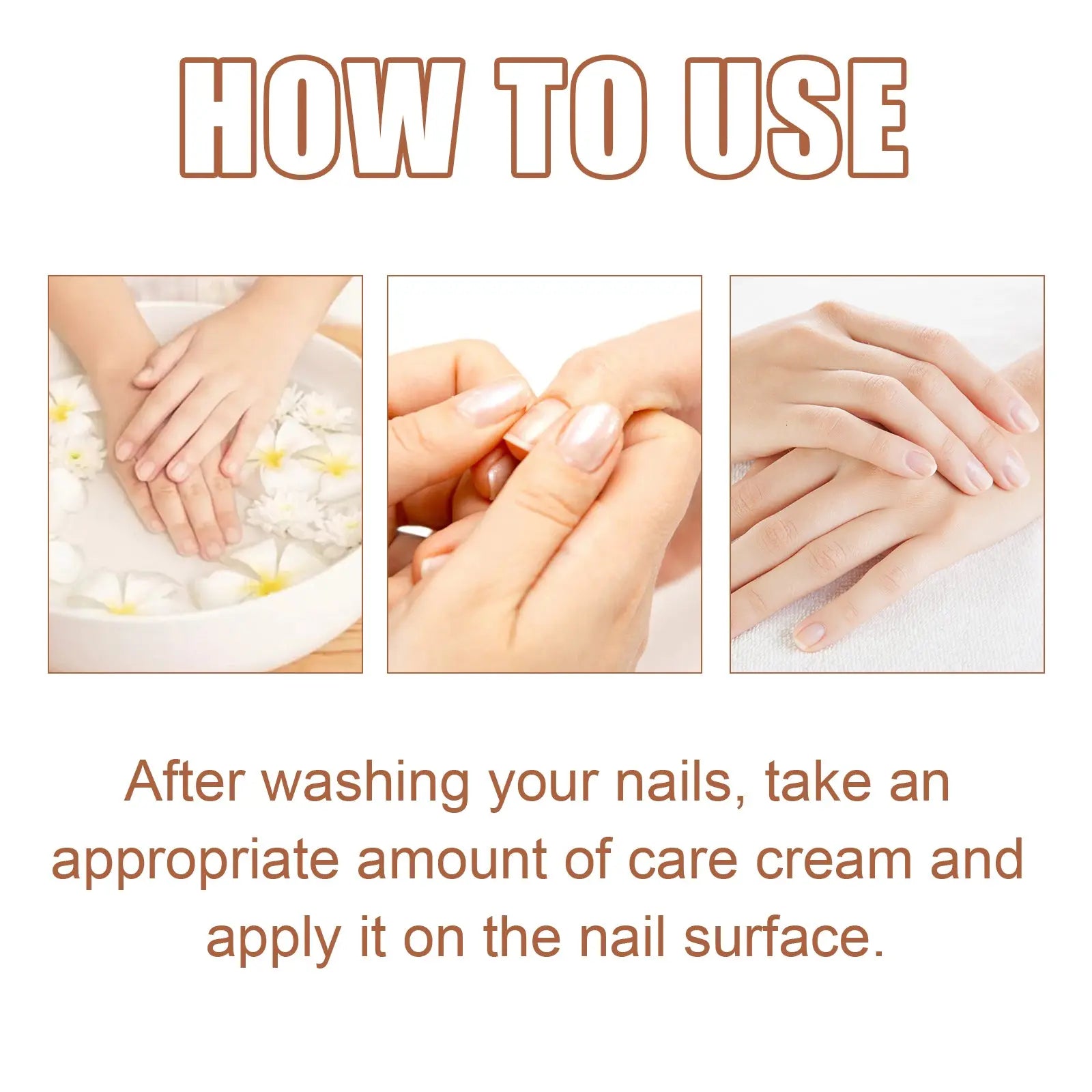 HOW TO USE

After washing your nails, take an appropriate amount of care cream and apply it on the nail surface.